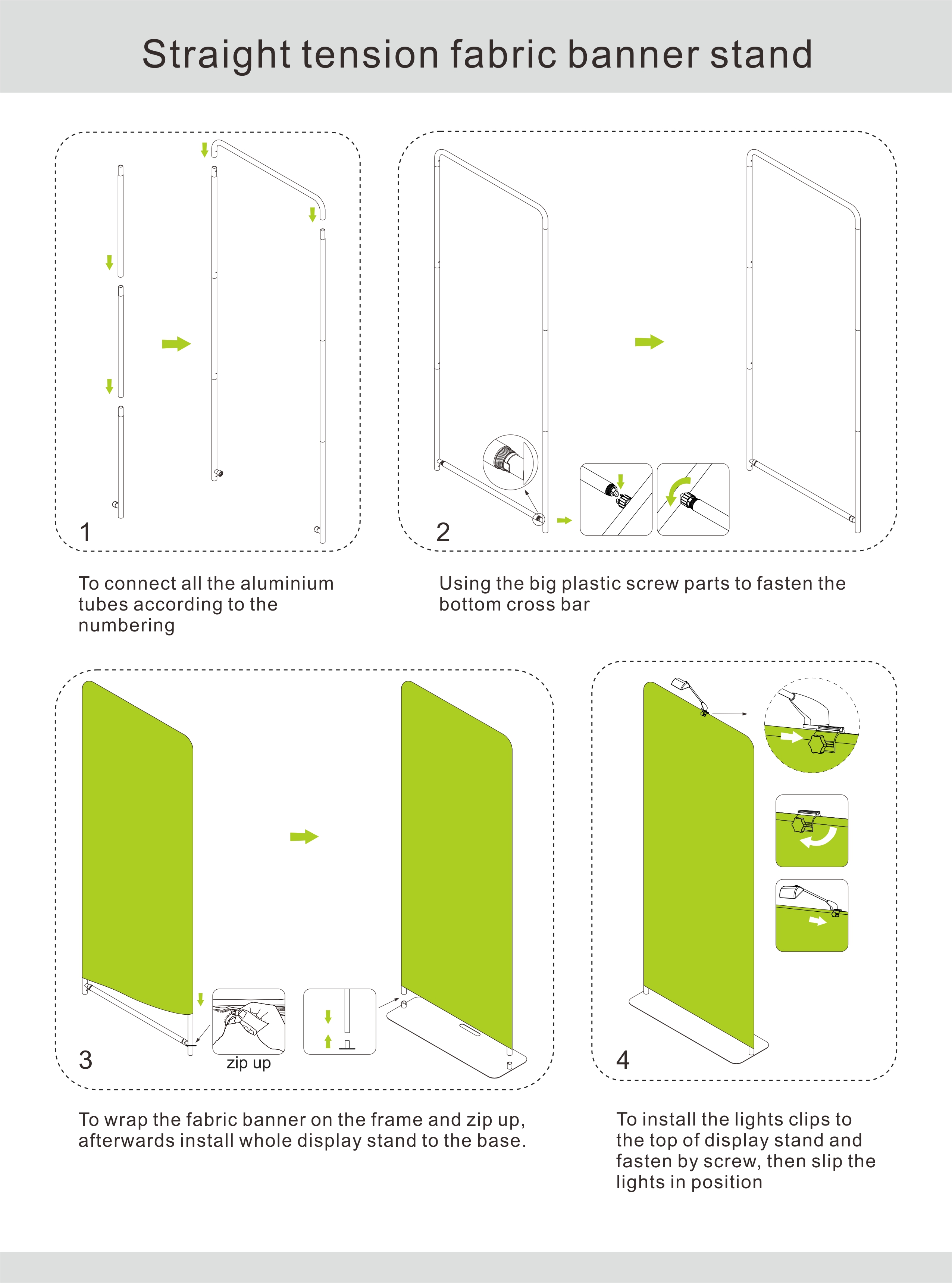 Straight tension fabric banner stand

1

To connect all the aluminium tubes according to the numbering

2

Using the big plastic screw parts to fasten the bottom cross bar

3

zip up

To wrap the fabric banner on the frame and zip up, afterwards install whole display stand to the base.

4

To install the lights clips to the top of display stand and fasten by screw, then slip the lights in position